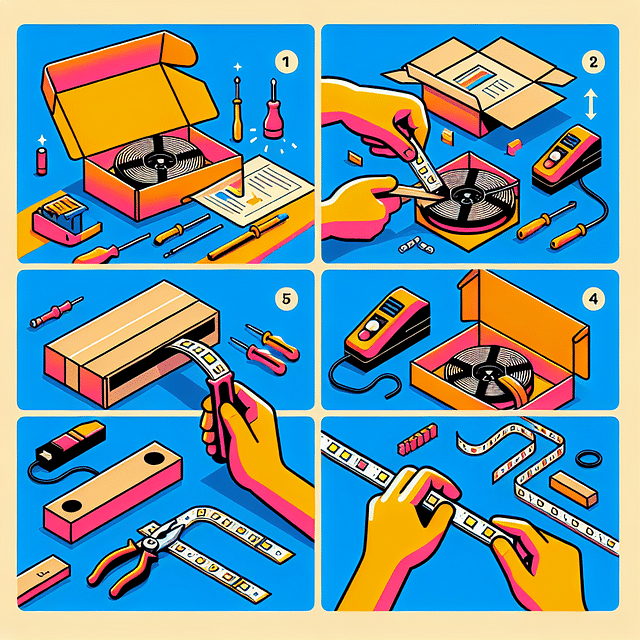 1

2

5

4