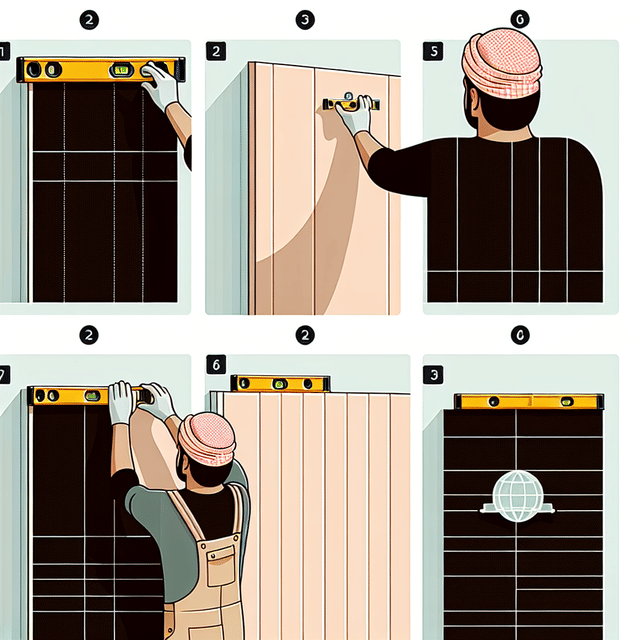 2
3
6
1
2
5
2
2
0
7
6
3