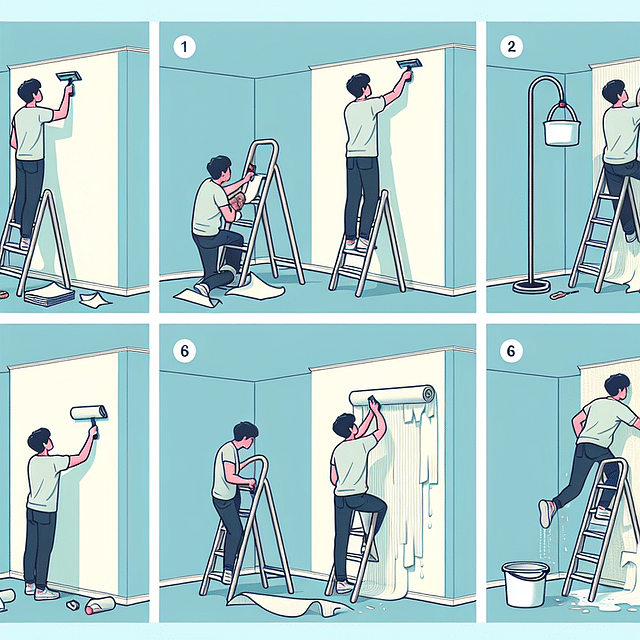 1

2

6

6